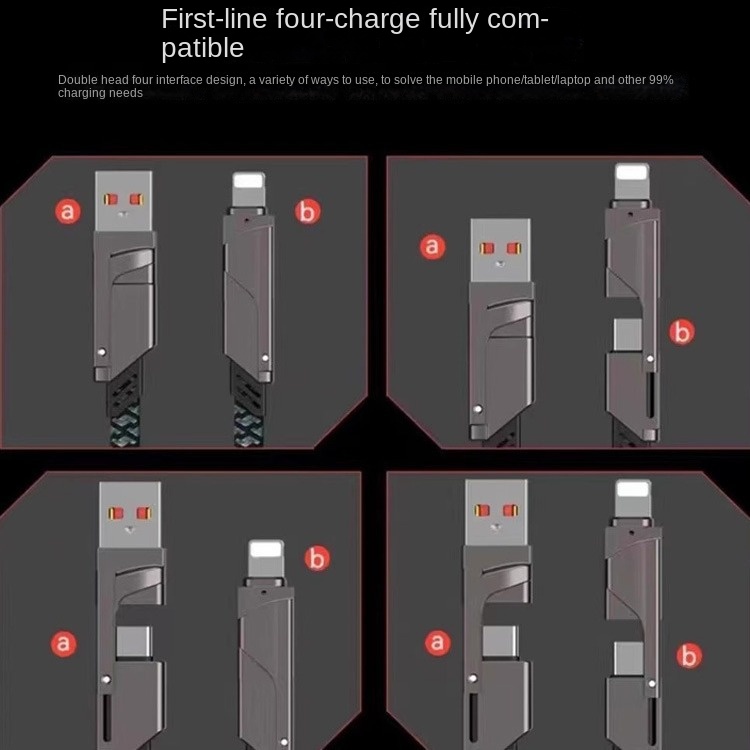 First-line four-charge fully compatible

Double head four interface design, a variety of ways to use, to solve the mobile phone/tablet/laptop and other 99% charging needs

a
b
a
b
a
b
a
b