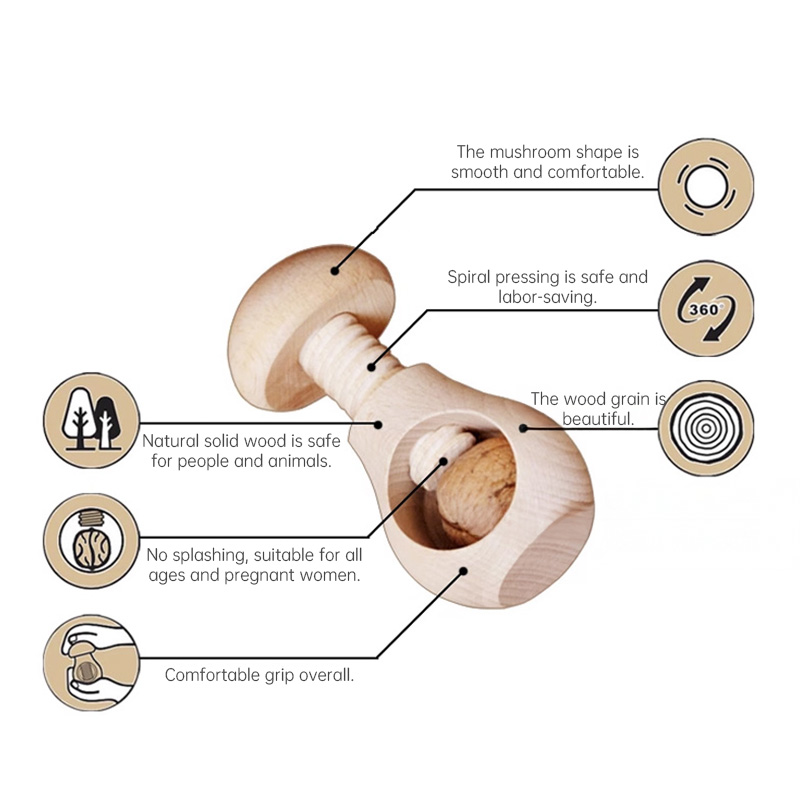 The mushroom shape is smooth and comfortable.

Spiral pressing is safe and labor-saving.

360°

The wood grain is beautiful.

Natural solid wood is safe for people and animals.

No splashing, suitable for all ages and pregnant women.

Comfortable grip overall.